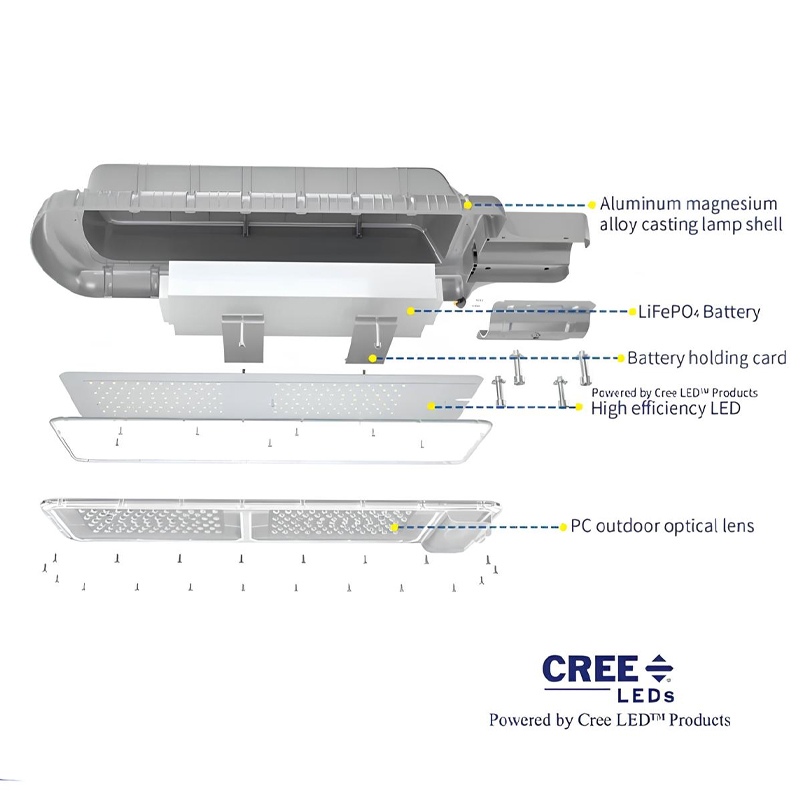 Aluminum magnesium alloy casting lamp shell

$LiFePO_4$ Battery

Battery holding card

Powered by Cree LED™ Products
High efficiency LED

PC outdoor optical lens

CREE
LEDs
Powered by Cree LED™ Products